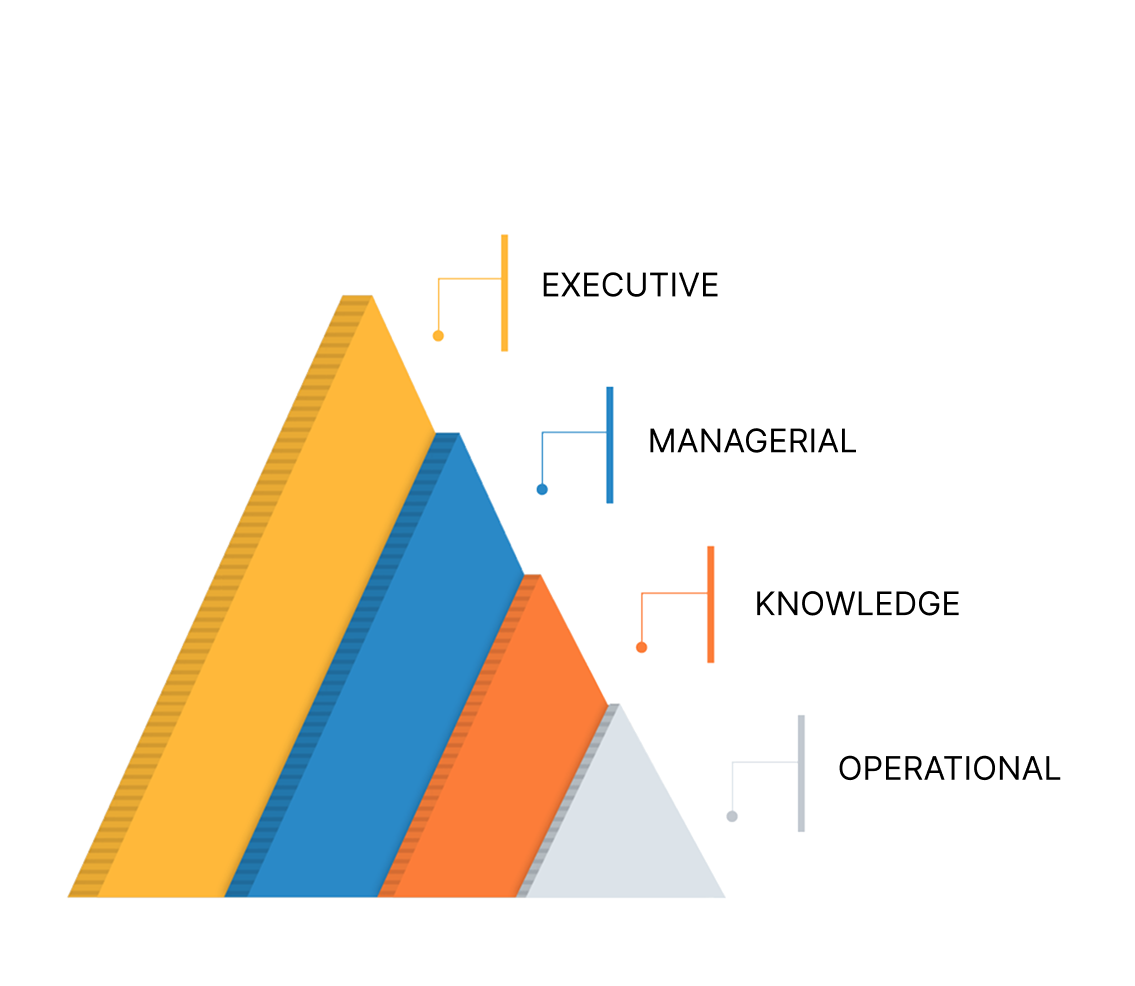 EXECUTIVE

MANAGERIAL

KNOWLEDGE

OPERATIONAL